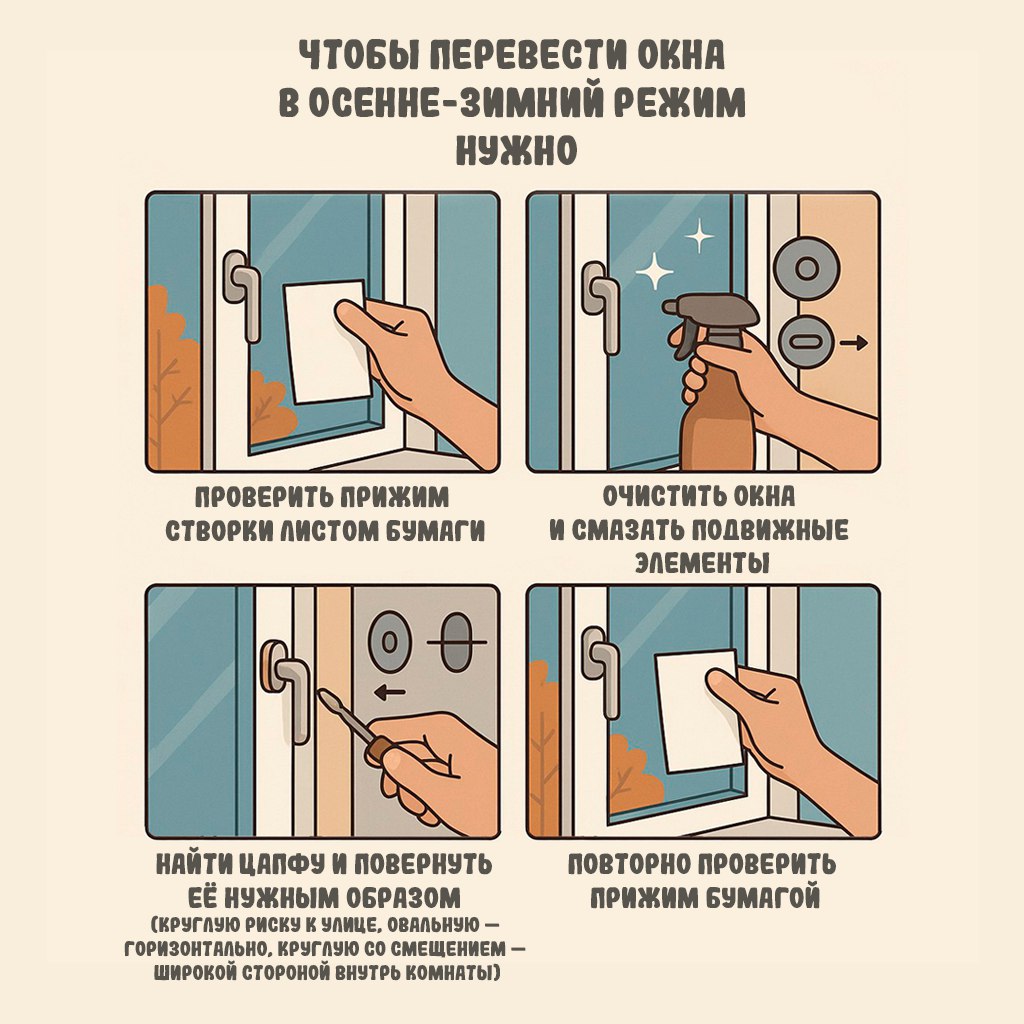 ЧТОБЫ ПЕРЕВЕСТИ ОКНА В ОСЕННЕ-ЗИМНИЙ РЕЖИМ НУЖНО

ПРОВЕРИТЬ ПРИЖИМ СТВОРКИ ЛИСТОМ БУМАГИ

ОЧИСТИТЬ ОКНА И СМАЗАТЬ ПОДВИЖНЫЕ ЭЛЕМЕНТЫ

НАЙТИ ЦАПФУ И ПОВЕРНУТЬ ЕЁ НУЖНЫМ ОБРАЗОМ
(КРУГЛУЮ РИСКУ К УЛИЦЕ, ОВАЛЬНУЮ — ГОРИЗОНТАЛЬНО, КРУГЛУЮ СО СМЕЩЕНИЕМ — ШИРОКОЙ СТОРОНОЙ ВНУТРЬ КОМНАТЫ)

ПОВТОРНО ПРОВЕРИТЬ ПРИЖИМ БУМАГОЙ